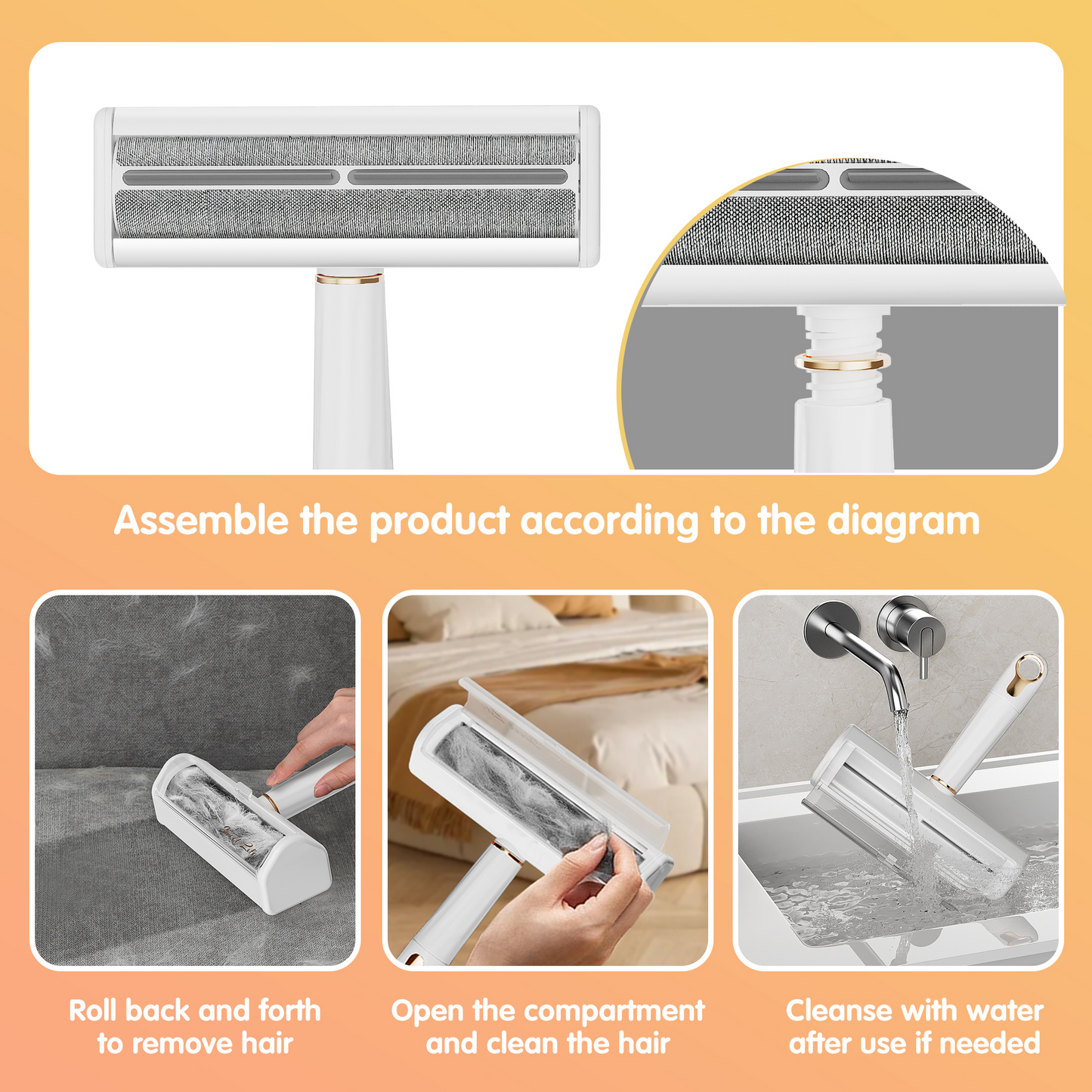 Assemble the product according to the diagram

Roll back and forth to remove hair

Open the compartment and clean the hair

Cleanse with water after use if needed